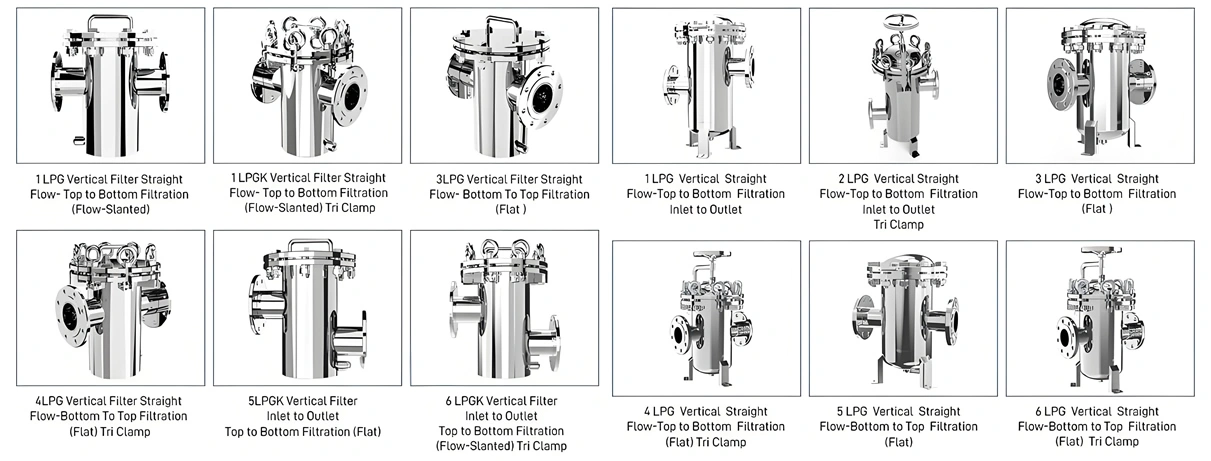 1 LPG Vertical Filter Straight Flow- Top to Bottom Filtration (Flow-Slanted)

1 LPGK Vertical Filter Straight Flow- Top to Bottom Filtration (Flow-Slanted) Tri Clamp

3LPG Vertical Filter Straight Flow- Bottom To Top Filtration (Flat )

1 LPG Vertical Straight Flow-Top to Bottom Filtration Inlet to Outlet

2 LPG Vertical Straight Flow-Top to Bottom Filtration Inlet to Outlet Tri Clamp

3 LPG Vertical Straight Flow-Top to Bottom Filtration (Flat )

4LPG Vertical Filter Straight Flow-Bottom To Top Filtration (Flat) Tri Clamp

5LPGK Vertical Filter Inlet to Outlet Top to Bottom Filtration (Flat)

6 LPGK Vertical Filter Inlet to Outlet Top to Bottom Filtration (Flow-Slanted) Tri Clamp

4 LPG Vertical Straight Flow-Top to Bottom Filtration (Flat) Tri Clamp

5 LPG Vertical Straight Flow-Bottom to Top Filtration (Flat)

6 LPG Vertical Straight Flow-Bottom to Top Filtration (Flat) Tri Clamp