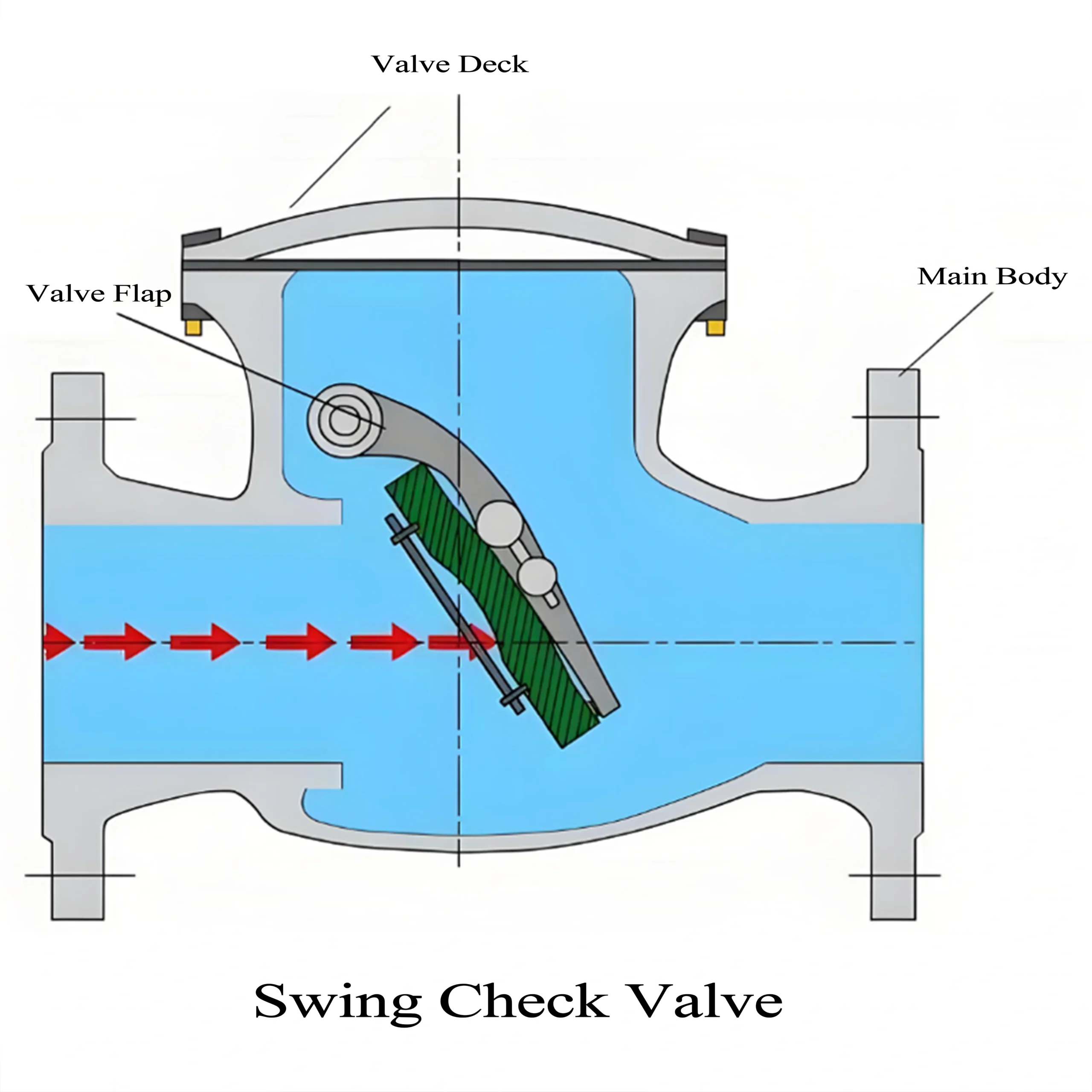 Valve Deck

Valve Flap

Main Body

Swing Check Valve